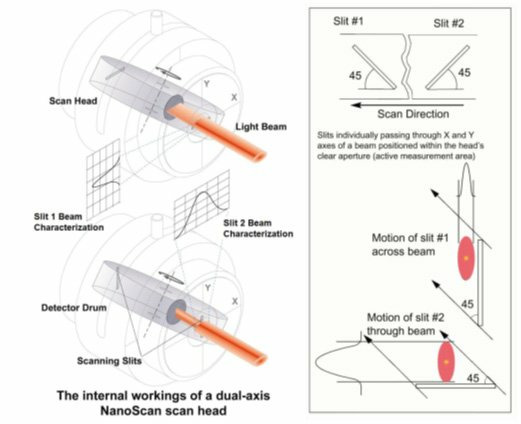 Scan Head

Y

X

Light Beam

Slit 1 Beam Characterization

Slit 2 Beam Characterization

Detector Drum

Y

X

Scanning Slits

The internal workings of a dual-axis NanoScan scan head

Slit #1

Slit #2

45

45

Scan Direction

Slits individually passing through X and Y axes of a beam positioned within the head's clear aperture (active measurement area)

Motion of slit #1 across beam

45

Motion of slit #2 through beam

45