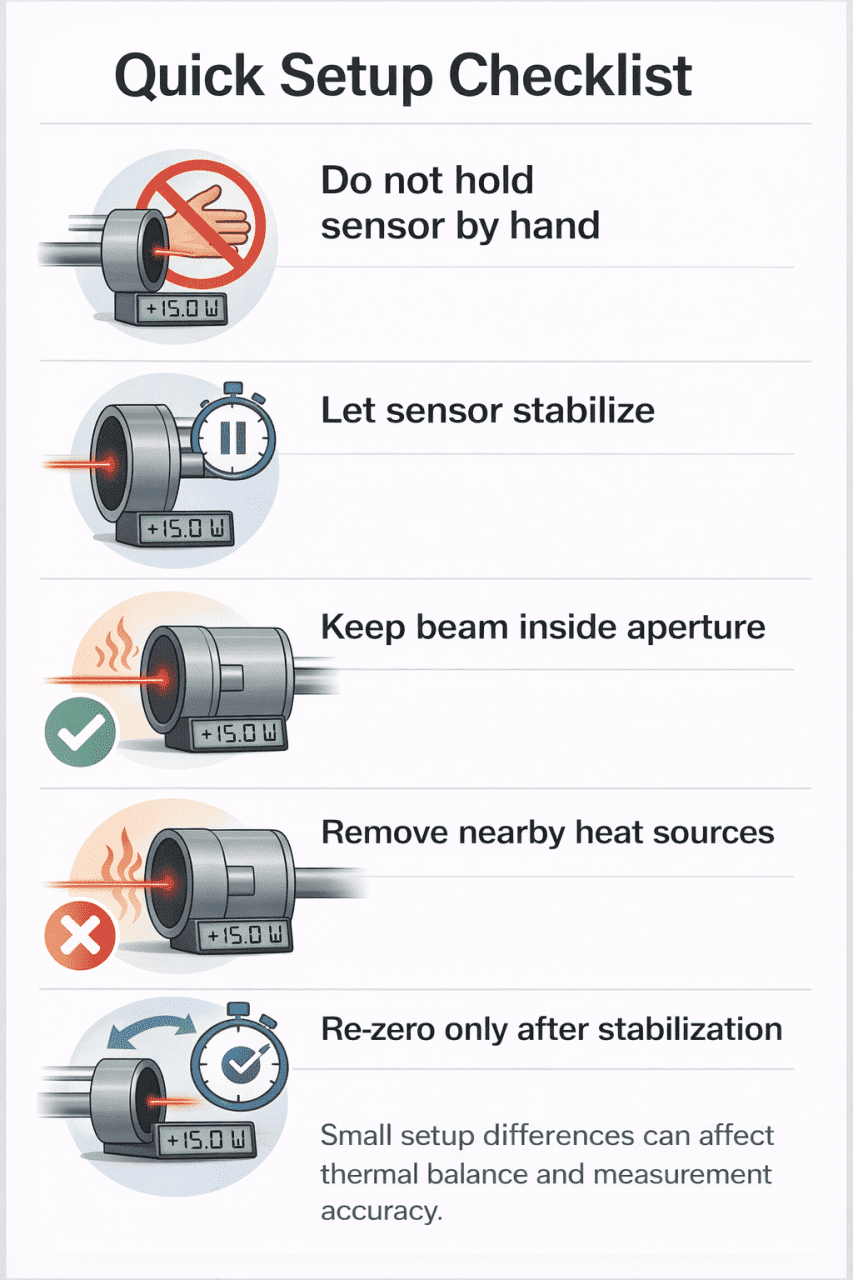 Quick Setup Checklist

+15.0 W

Do not hold sensor by hand

+15.0 W

Let sensor stabilize

+15.0 W

Keep beam inside aperture

+15.0 W

Remove nearby heat sources

+15.0 W

Re-zero only after stabilization

Small setup differences can affect thermal balance and measurement accuracy.