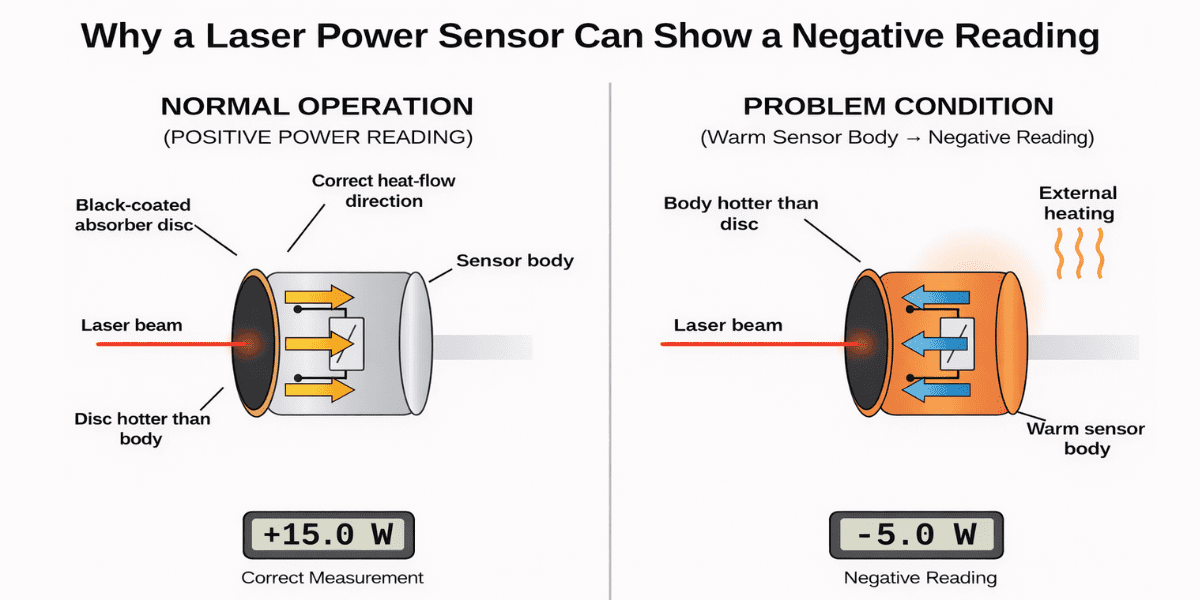 Why a Laser Power Sensor Can Show a Negative Reading

NORMAL OPERATION
(POSITIVE POWER READING)

Black-coated absorber disc

Correct heat-flow direction

Sensor body

Laser beam

Disc hotter than body

+15.0 W

Correct Measurement

PROBLEM CONDITION
(Warm Sensor Body → Negative Reading)

Body hotter than disc

External heating

Laser beam

Warm sensor body

-5.0 W

Negative Reading